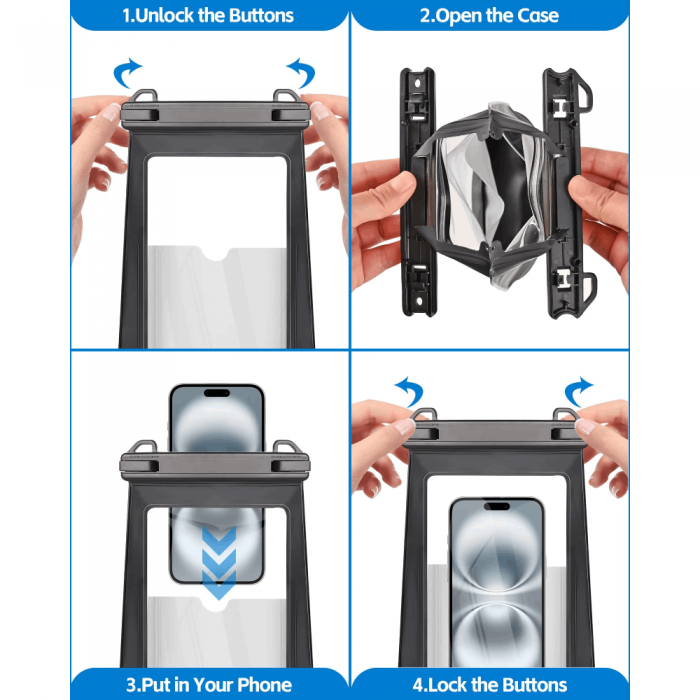 1.Unlock the Buttons

2.Open the Case

3.Put in Your Phone

4.Lock the Buttons